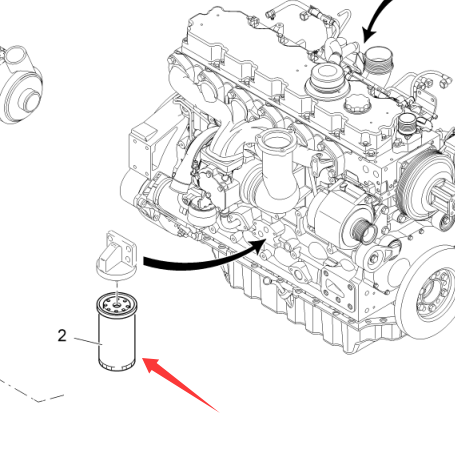 2