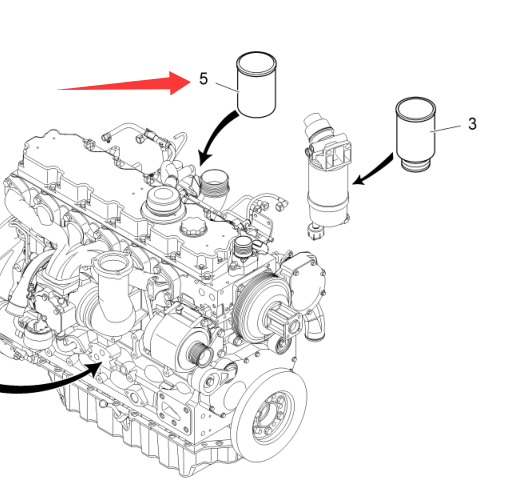 5

3