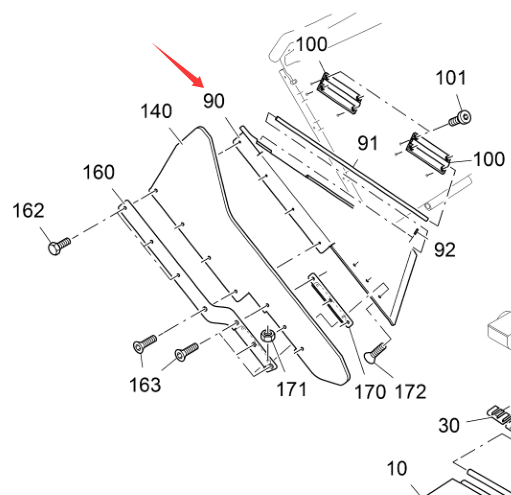 100
101
90
140
91
100
160
162
92
163
171
170
172
30
10