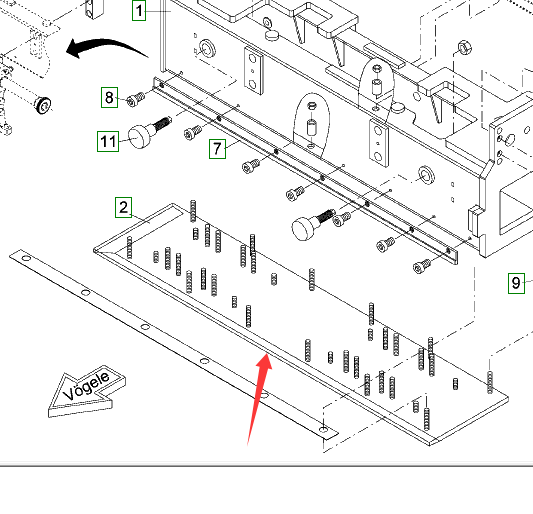 1
8
11
7
2
9
Vögele