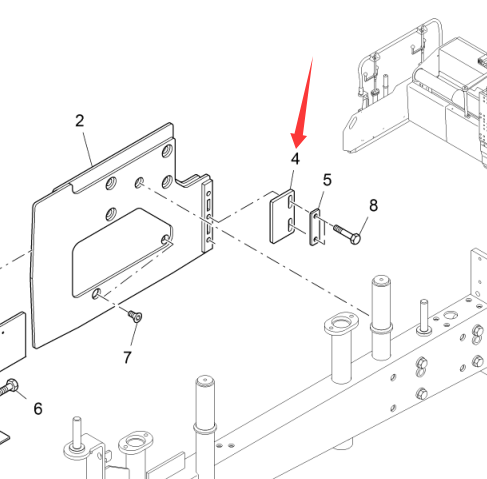 2
4
5
8
7
6