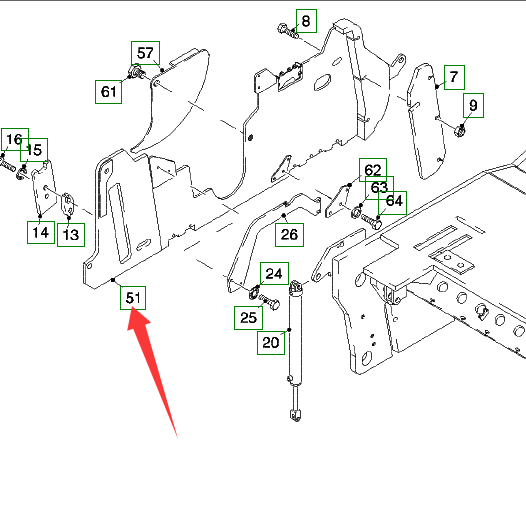 8
57
61
7
9
16
15
62
63
64
14
13
26
24
51
25
20