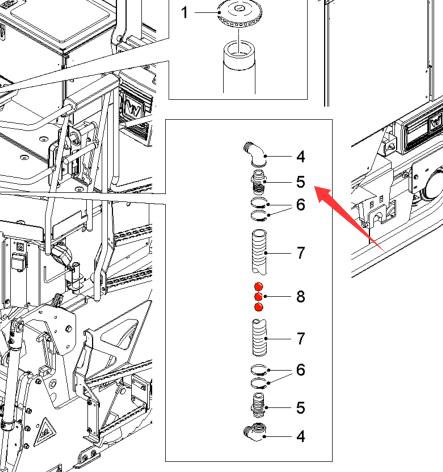 1
4
5
6
7
8
7
6
5
4