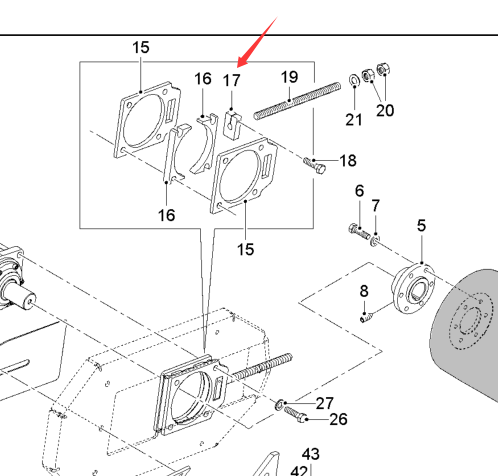 15
16
17
19
21
20
18
16
15
6
7
5
8
27
26
43
42