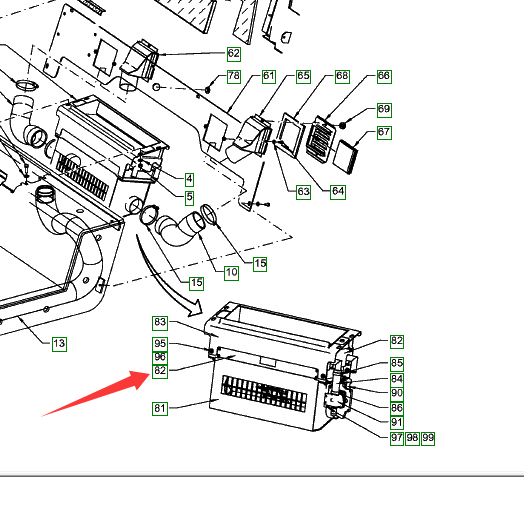 62
78
61
65
68
66
69
67
4
5
63
64
15
10
15
13
83
95
96
82
81
82
85
84
90
86
91
97 98 99