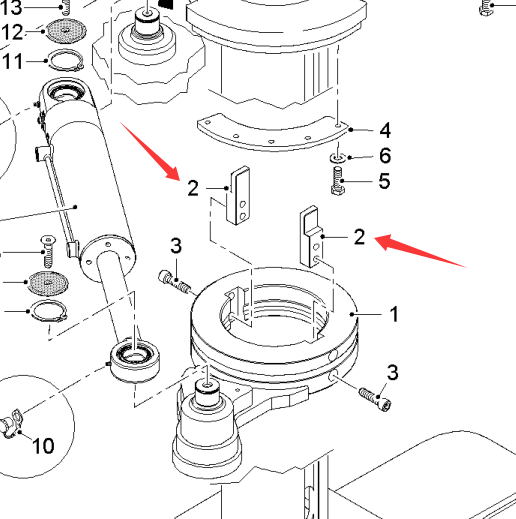 13
12
11
4
6
5
2
2
3
1
3
10