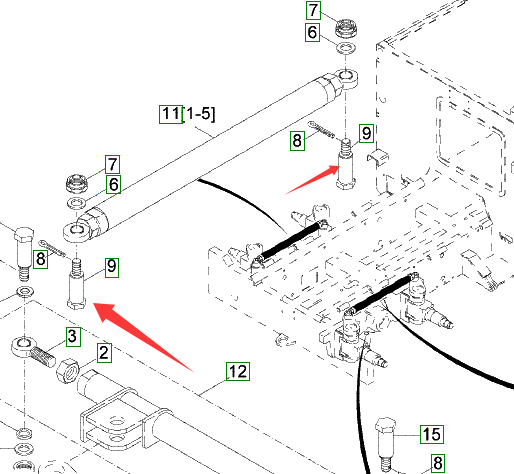 7
6
11[1-5]
8
9
7
6
8
9
3
2
12
15
8