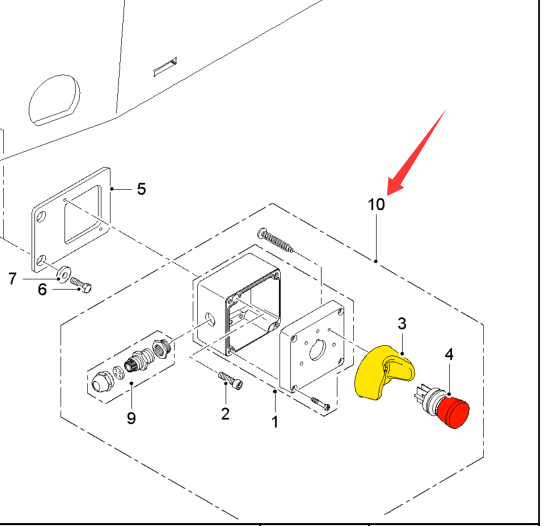 5
10
7
6
3
4
9
2
1