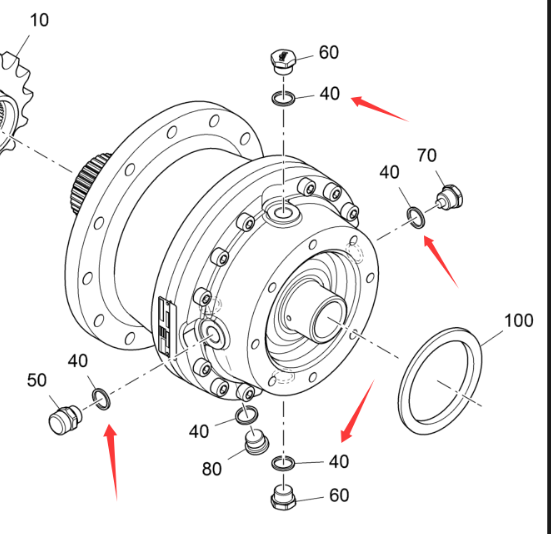 10
60
40
70
40
100
40
50
40
80
40
60