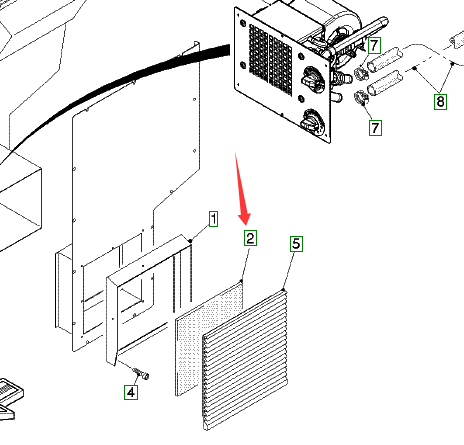 7
8
7
1
2
5
4