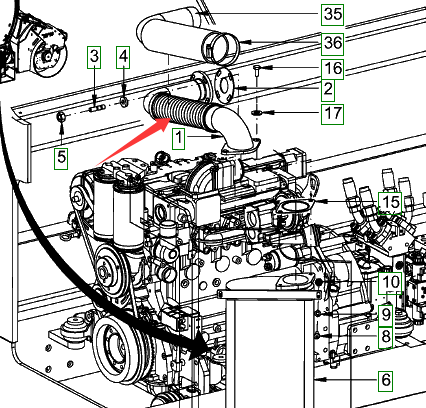 35
36
3
4
16
2
17
1
5
15
10
9
8
6