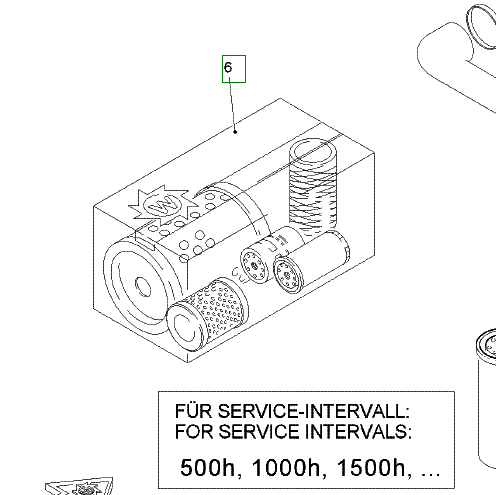 6

W

FÜR SERVICE-INTERVALL:
FOR SERVICE INTERVALS:

500h, 1000h, 1500h, ...