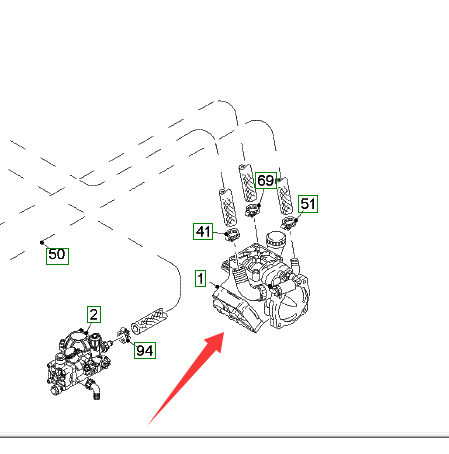 69
51
41
50
1
2
94