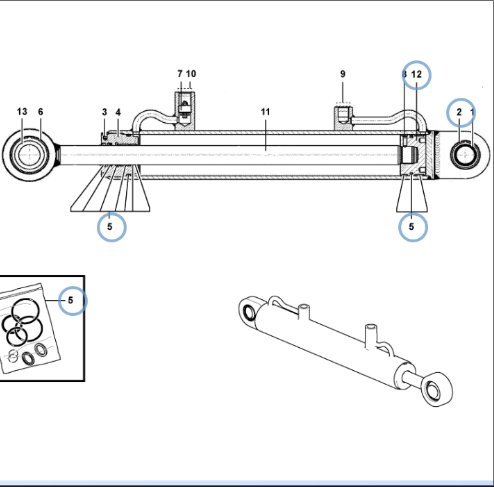 7 10
9
8 12
13 6
3 4
11
2 1
5
5
5