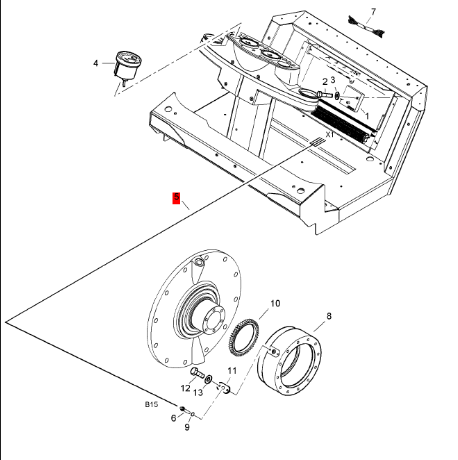 7
4
2 3
1
X1
5
10
8
11
12
13
B15
6
9