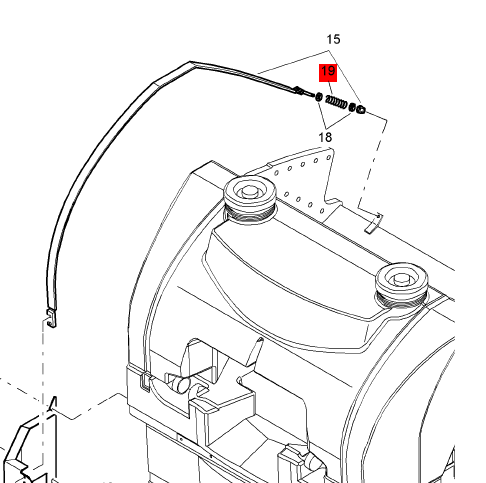 15

19

18