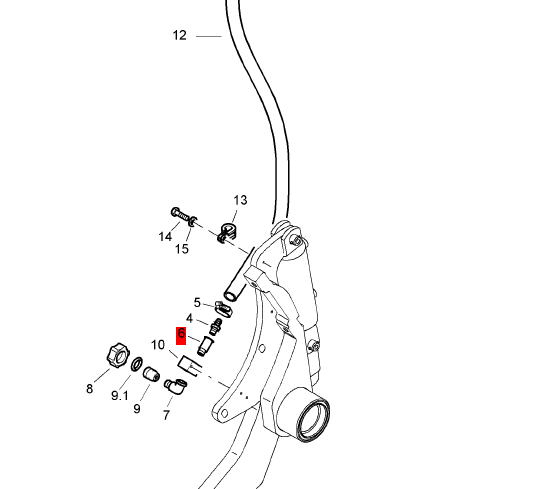 12

13

14

15

5

4

6

10

8

9.1

9

7