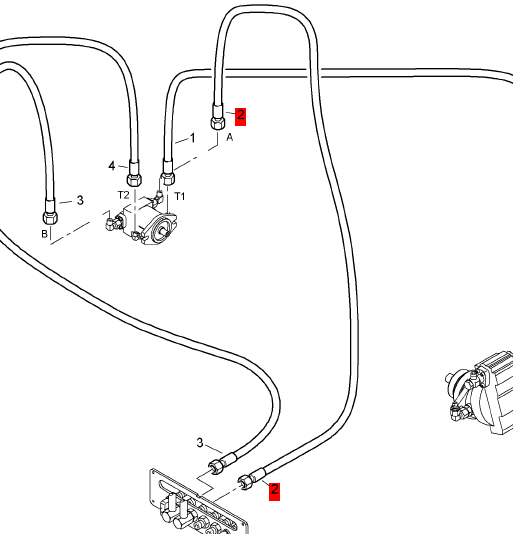 2
A
1
4
T2
T1
3
B
3
2