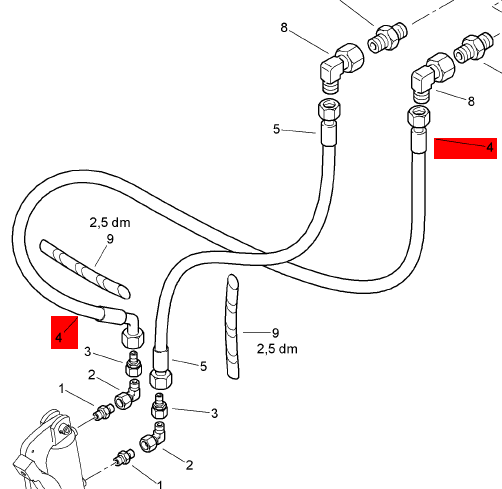 8
8
5
4
2,5 dm
9
4
9
2,5 dm
3
5
2
1
3
2
1