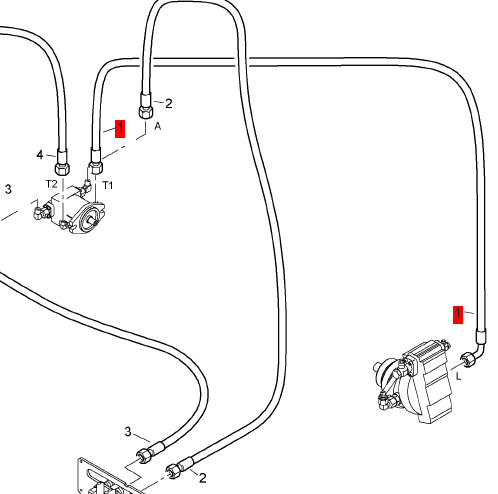 2
1
A
4
T2
T1
3
1
L
3
2