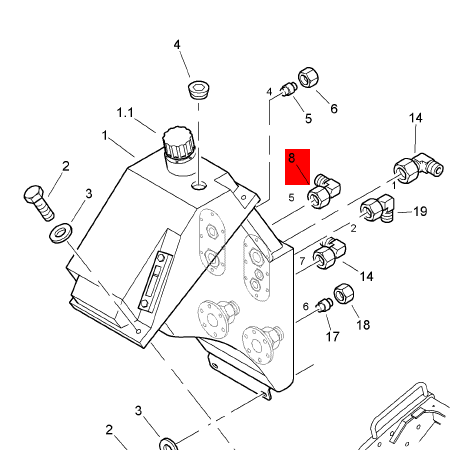 4
1.1
1
2
3
4
5
6
14
8
5
1
19
2
7
14
6
18
17
3
2