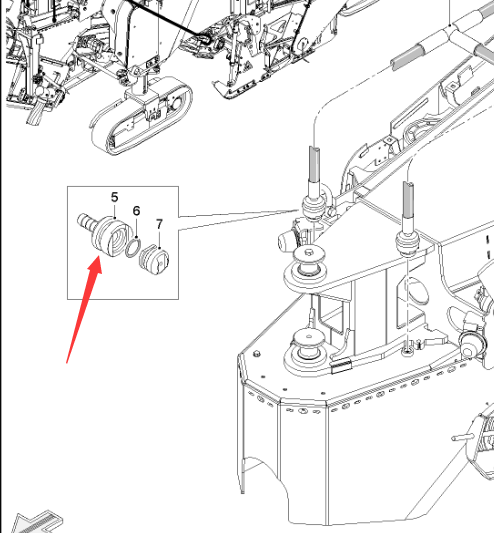 5
6
7