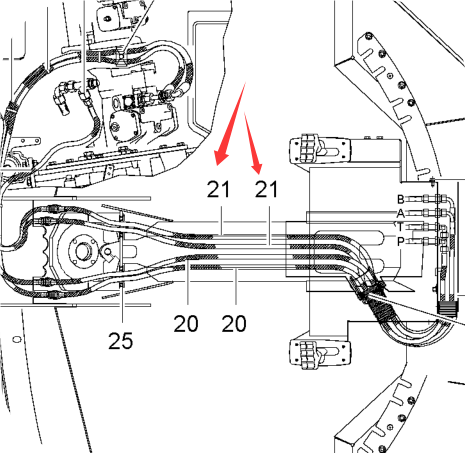 21
21
B
A
T
P
20
20
25