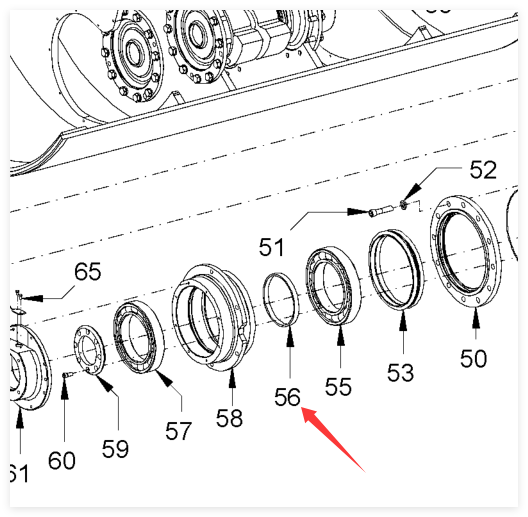 52
51
65
50
53
55
56
58
57
59
60
61