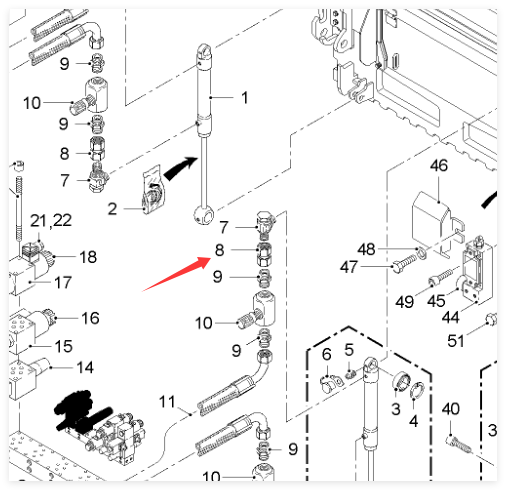 9
10
9
8
7
1
2
21,22
18
17
16
15
14
7
8
9
10
9
11
9
10
46
48
47
49
45
44
51
6
5
3
4
40
3