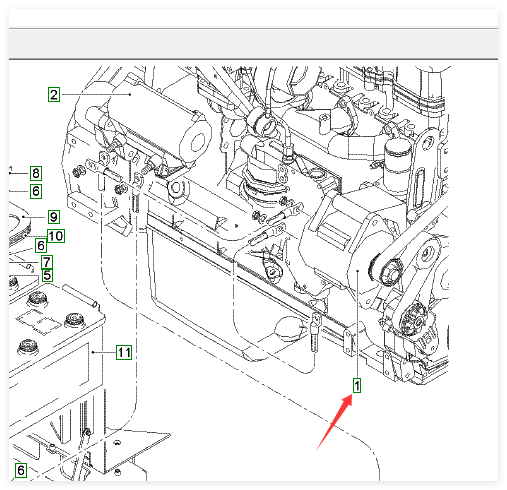 2
8
6
9
10
6
7
5
11
1
6