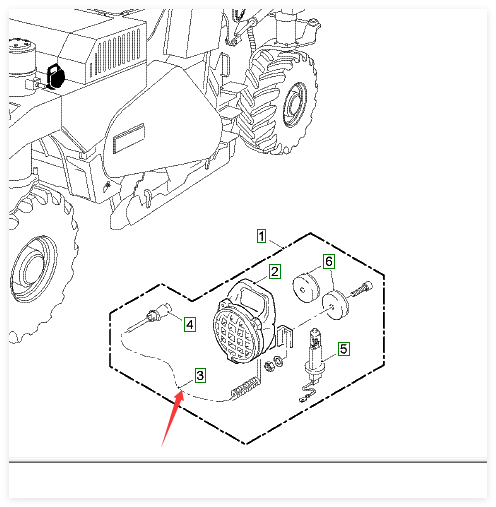 1
2
6
4
5
3