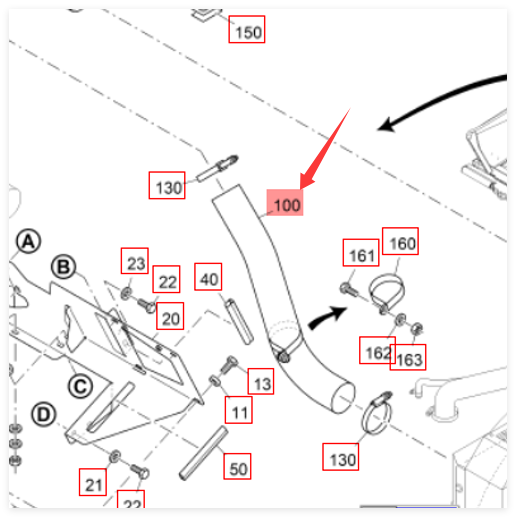 150

130

100

A

B

23

22

40

161

160

20

162

163

C

13

11

D

130

50

21

22