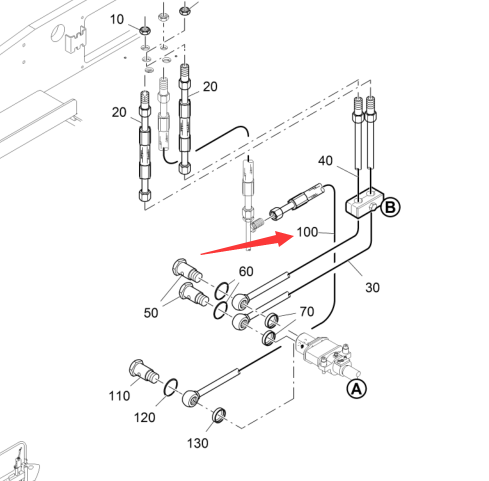 10
20
20
40
B
100
60
30
50
70
A
110
120
130