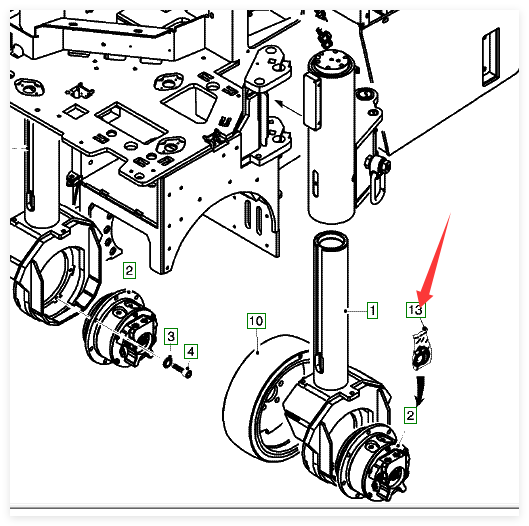 2
3
4
10
1
13
2