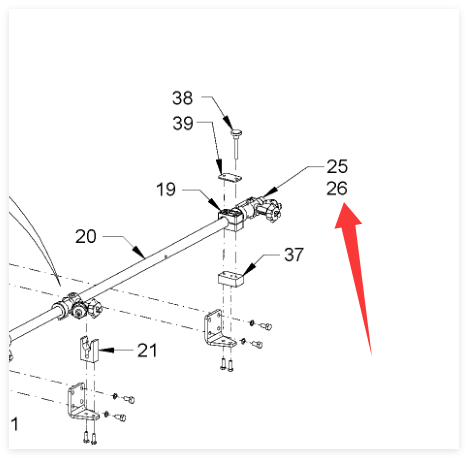 38
39
25
26
19
20
37
21
1