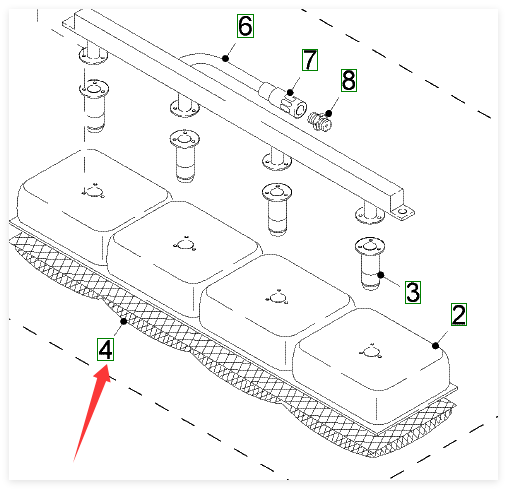 6
7
8
3
2
4