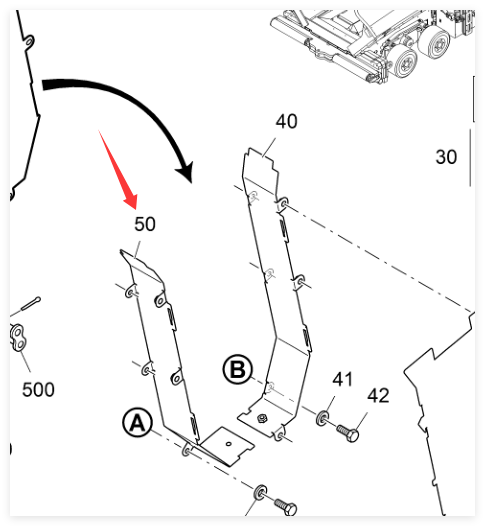 40

30

50

500

B

41

42

A