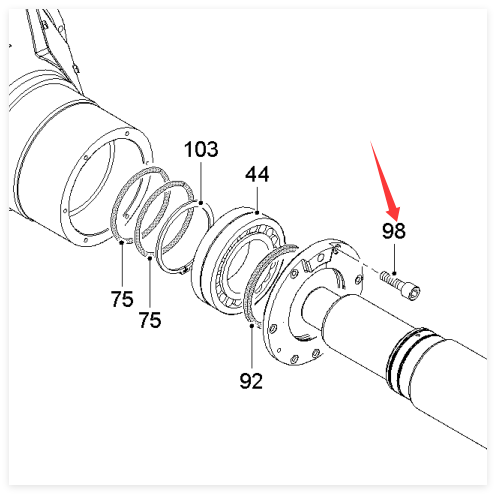 103
44
98
75
75
92