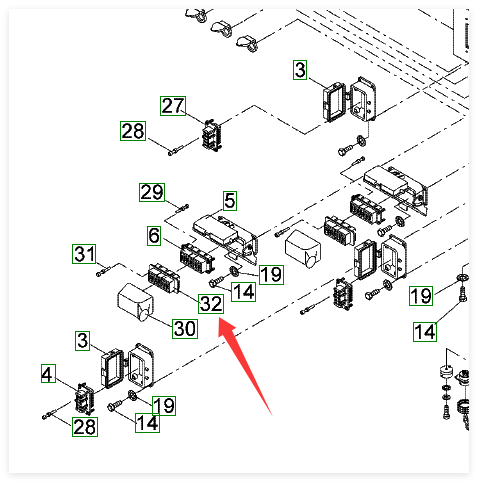 3
27
28
29
5
6
31
19
14
32
30
19
14
3
4
19
14
28