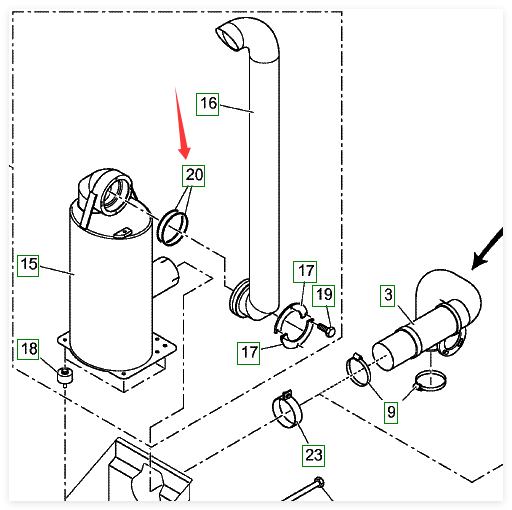 16

20

15

17

19

3

18

17

9

23