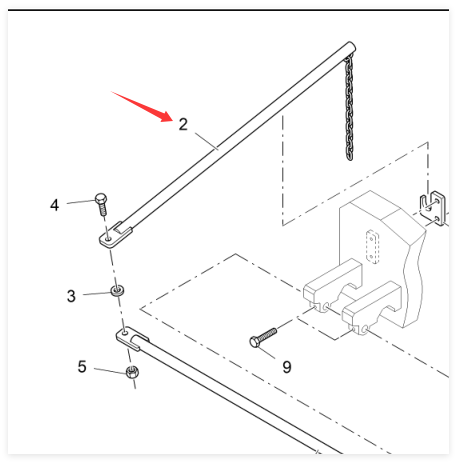 2

4

3

5

9