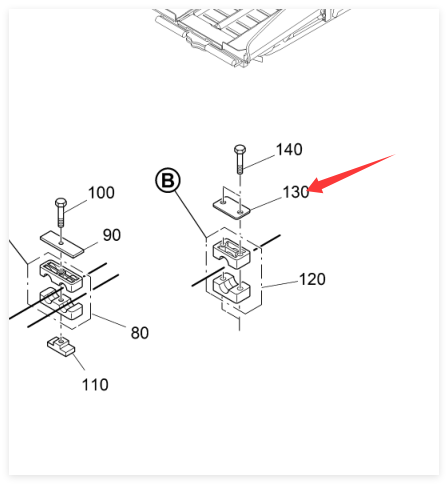 140
B
130
100
90
120
80
110