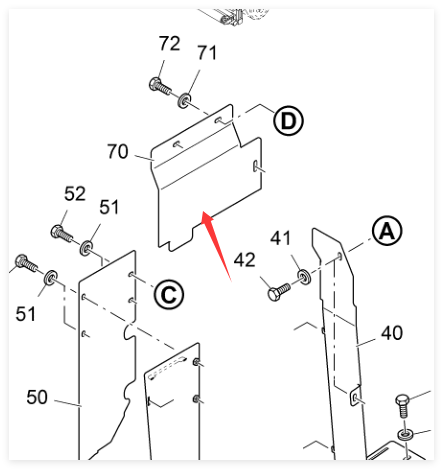 72
71
D
70
52
51
A
41
42
C
51
40
50