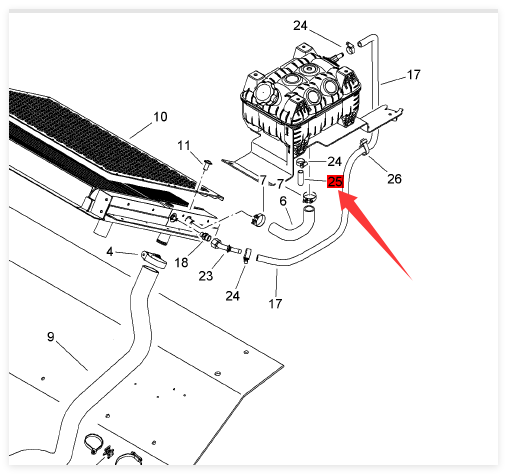 24
17
10
11
24
7
7
25
26
6
4
18
23
24
17
9