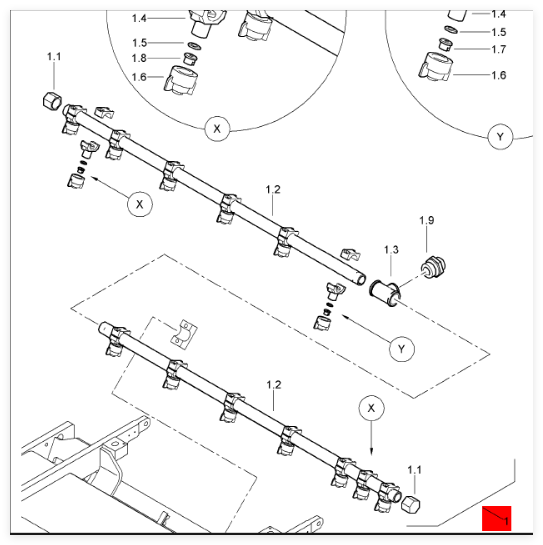 1.4
1.5
1.8
1.6
X
1.4
1.5
1.7
1.6
Y
1.1
X
1.2
1.9
1.3
Y
1.2
X
1.1
1