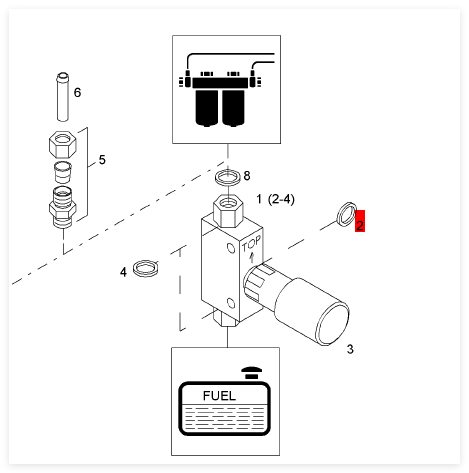 6
5
8
1 (2-4)
2
TOP
4
3
FUEL