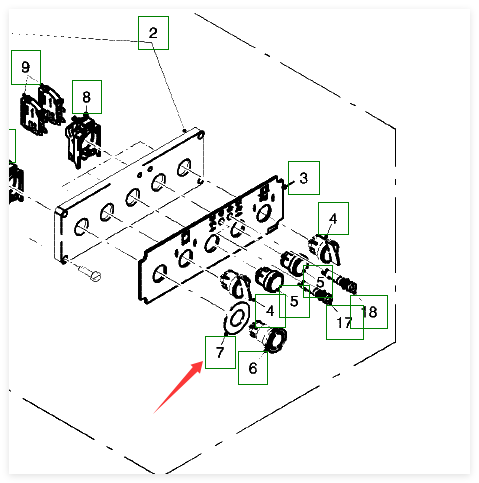 2
9
8
3
4
5
5
4
18
17
7
6