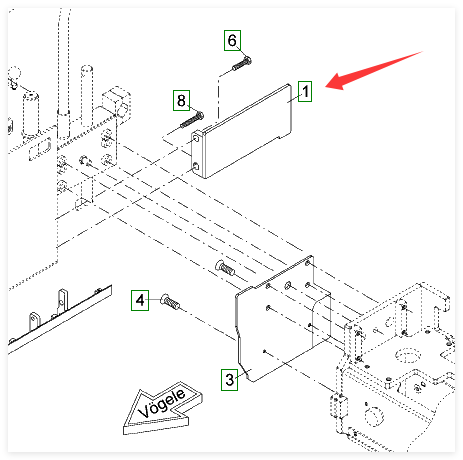 6
8
1
4
3
Vögele