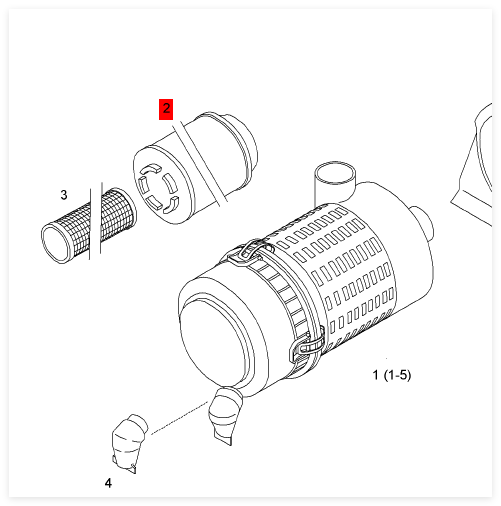 2

3

1 (1-5)

4