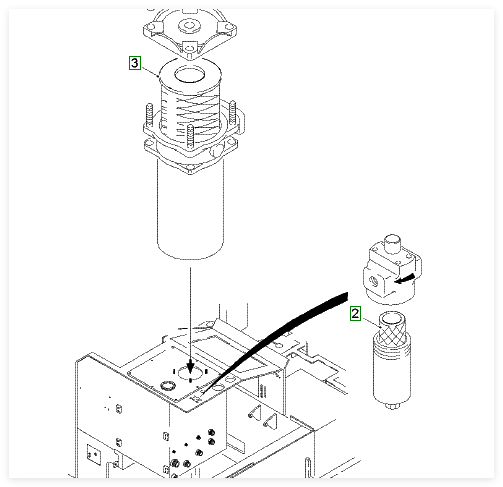 3

2